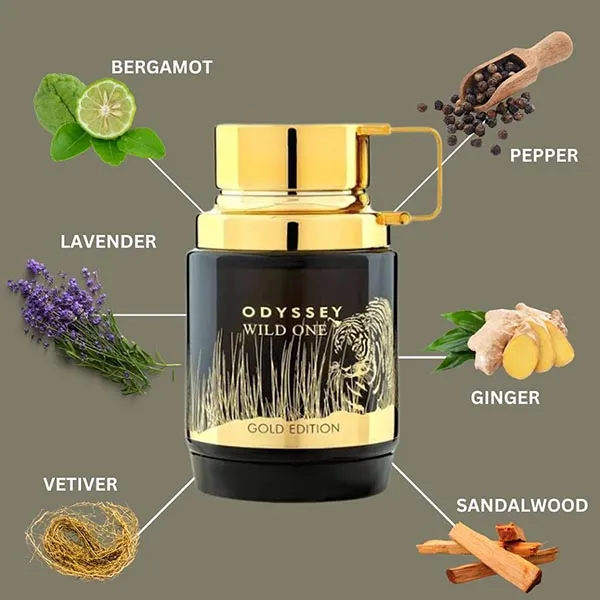 BERGAMOT

PEPPER

LAVENDER

ODYSSEY
WILD ONE

GOLD EDITION

GINGER

VETIVER

SANDALWOOD